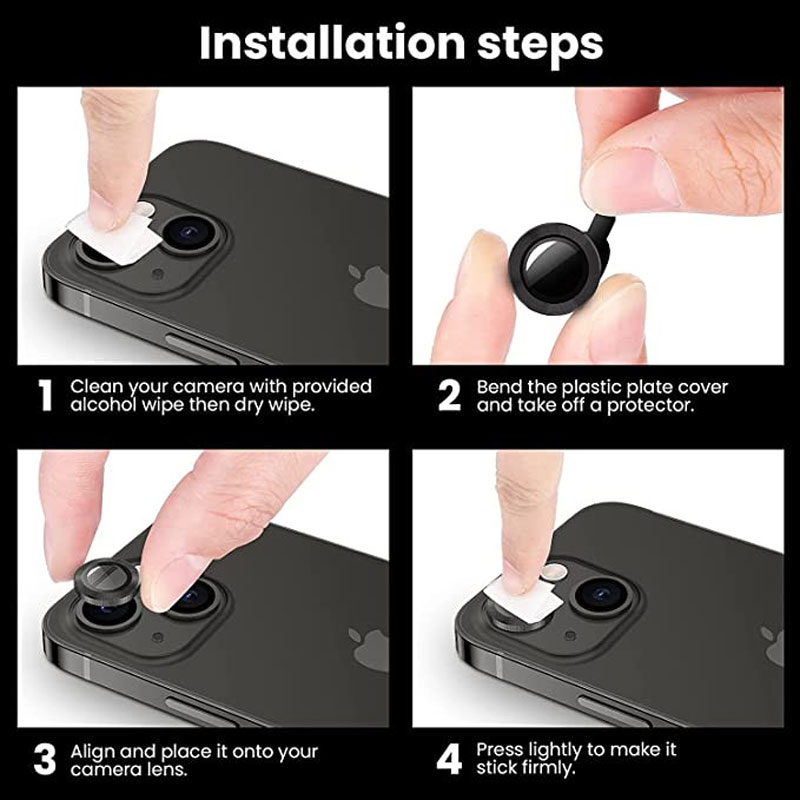 Installation steps

1 Clean your camera with provided alcohol wipe then dry wipe.

2 Bend the plastic plate cover and take off a protector.

3 Align and place it onto your camera lens.

4 Press lightly to make it stick firmly.